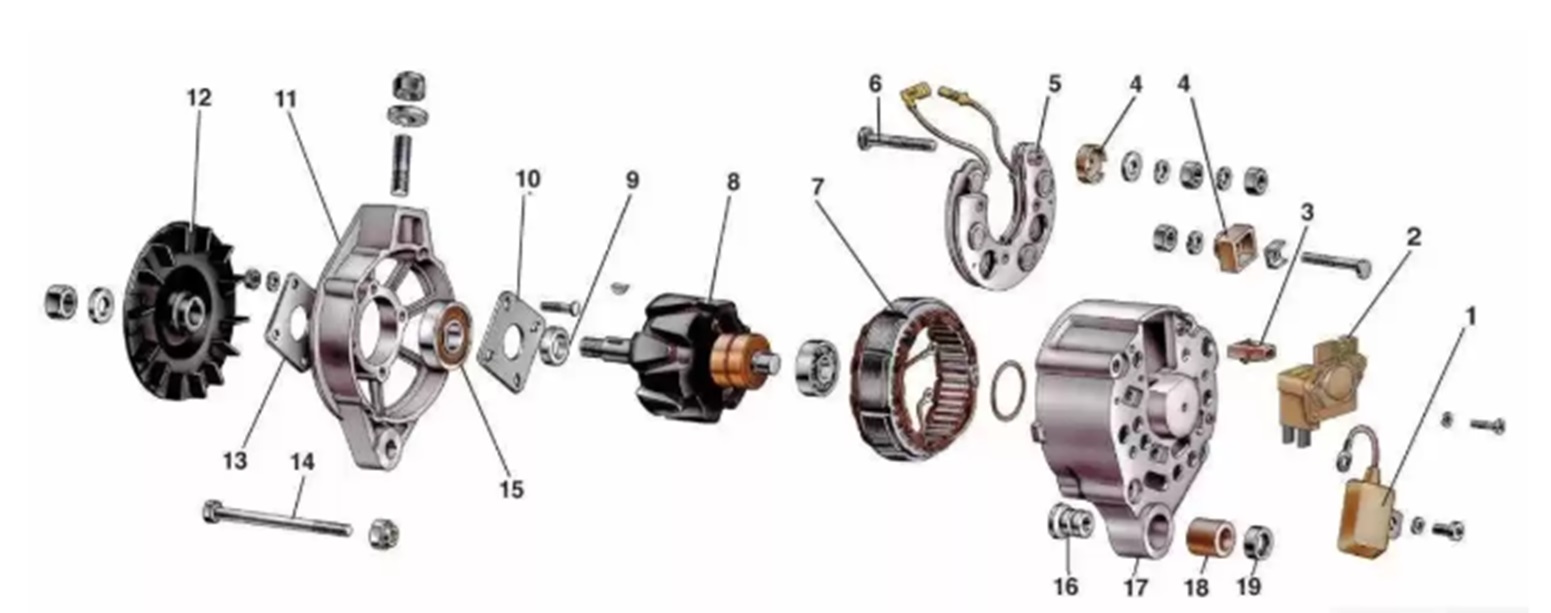 12
11
10
9
8
7
6
5
4
4
3
2
1
13
14
15
16
17
18
19